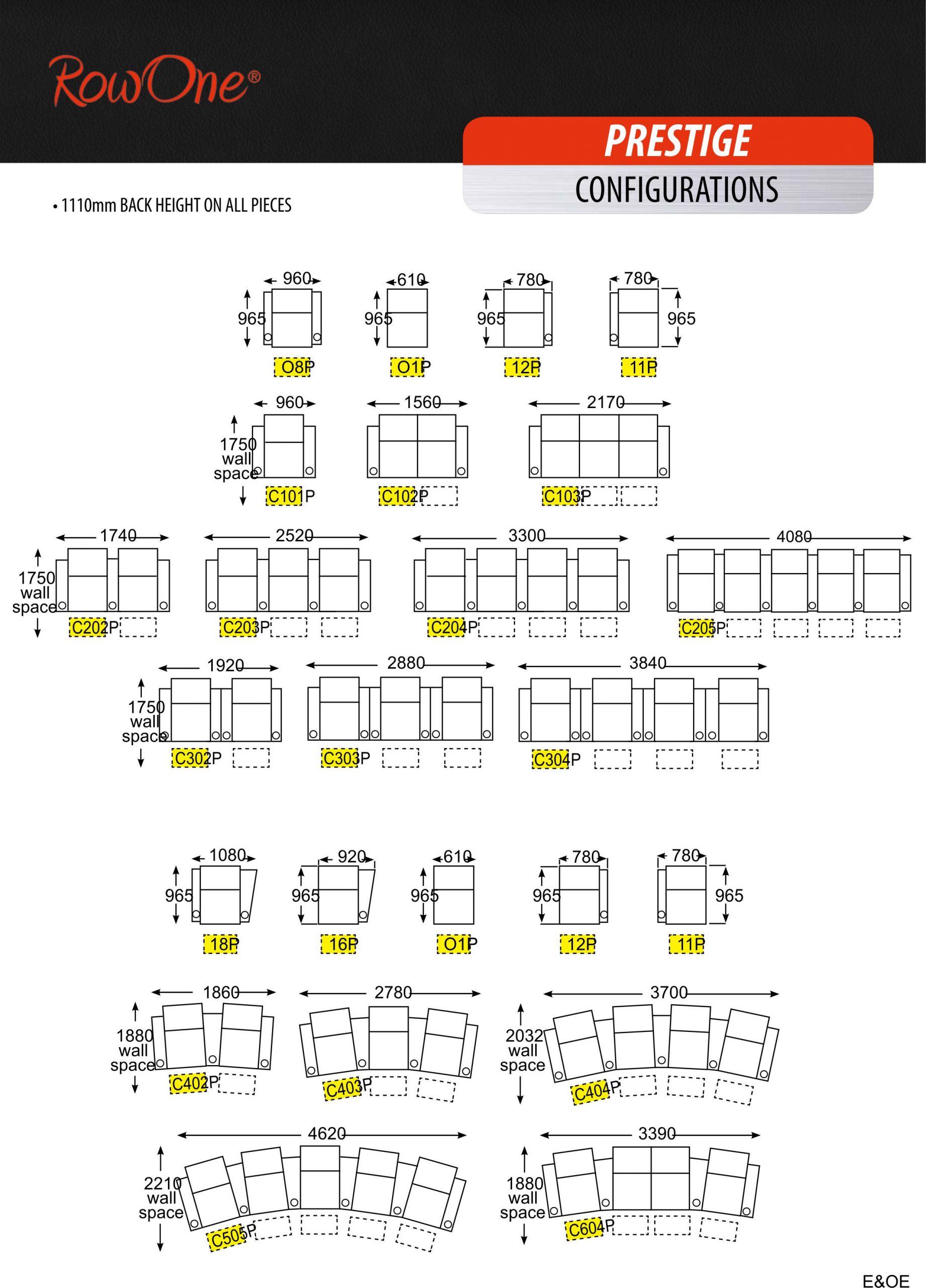 RowOne®

PRESTIGE
CONFIGURATIONS

• 1110mm BACK HEIGHT ON ALL PIECES

960
965
O8P

610
965
O1P

780
965
12P

780
965
11P

960
1750 wall space
C101P

1560
C102P

2170
C103P

1740
1750 wall space
C202P

2520
C203P

3300
C204P

4080
C205P

1920
1750 wall space
C302P

2880
C303P

3840
C304P

1080
965
18P

920
965
16P

610
965
O1P

780
965
12P

780
965
11P

1860
1880 wall space
C402P

2780
C403P

3700
2032 wall space
C404P

4620
2210 wall space
C505P

3390
1880 wall space
C604P

E&OE